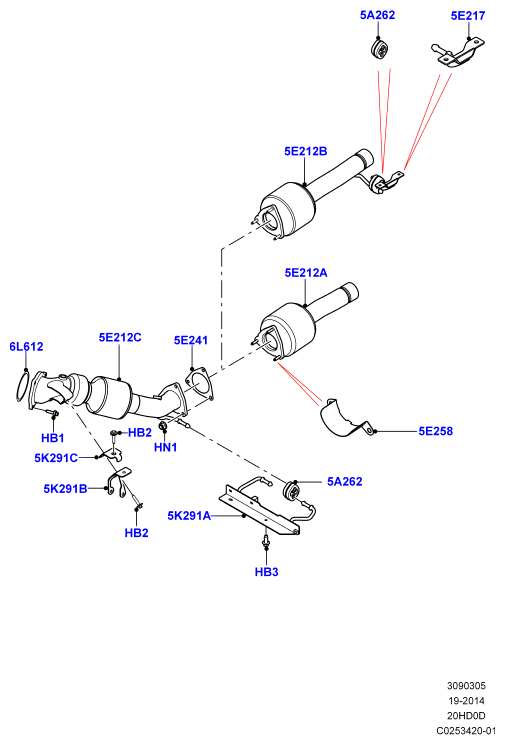 5A262
5E217
5E212B
5E212A
6L612
5E212C
5E241
HB1
HB2
HN1
5K291C
5K291B
HB2
5E258
5A262
5K291A
HB3

3090305
19-2014
20HD0D
C0253420-01