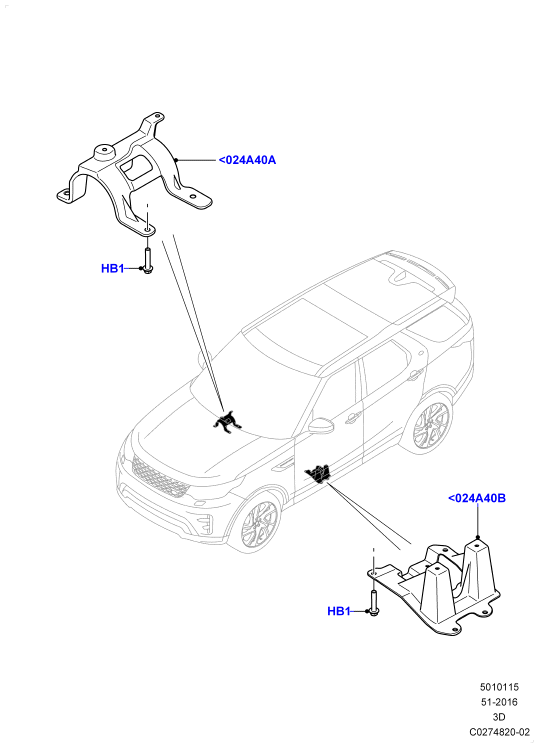 <024A40A

HB1

<024A40B

HB1

5010115
51-2016
3D
C0274820-02