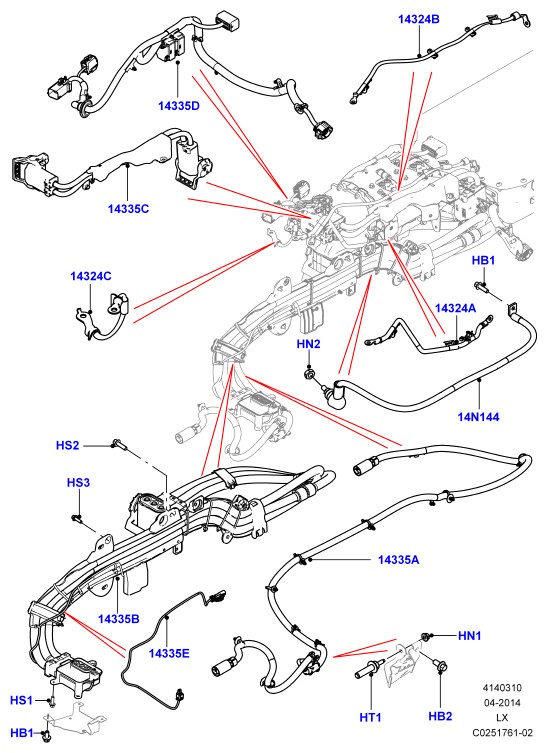 14324B
14335D
14335C
14324C
HB1
14324A
HN2
14N144
HS2
HS3
14335A
14335B
14335E
HN1
HS1
HB1
HT1
HB2
4140310
04-2014
LX
C0251761-02