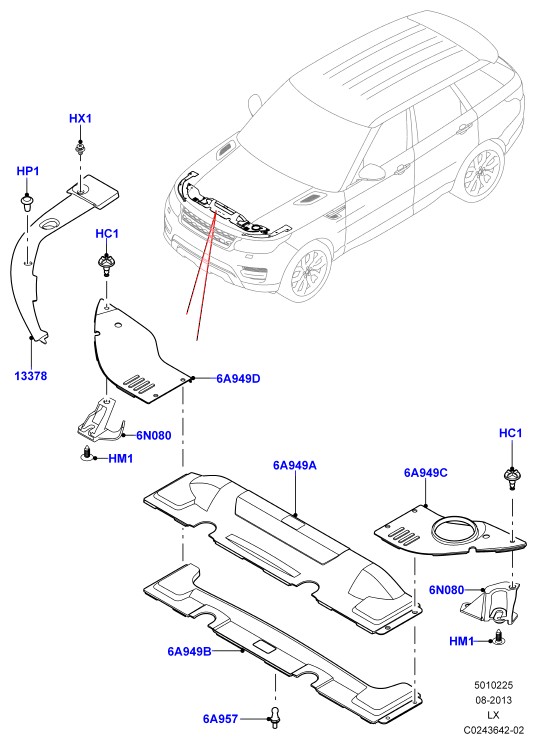 HX1
HP1
HC1
13378
6A949D
6N080
HM1
6A949A
6A949C
HC1
6N080
HM1
6A949B
6A957
5010225
08-2013
LX
C0243642-02