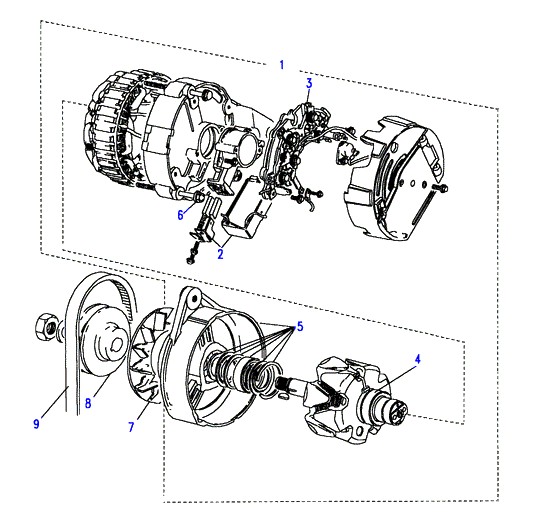 1
3
6
2
5
4
9
8
7