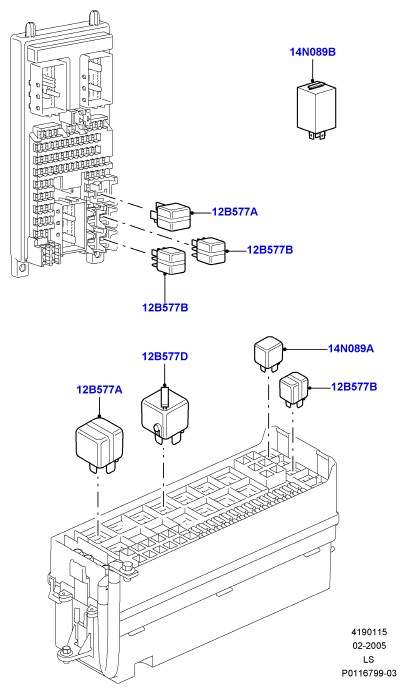 14N089B

12B577A

12B577B

12B577B

12B577D

14N089A

12B577A

12B577B

4190115
02-2005
LS
P0116799-03