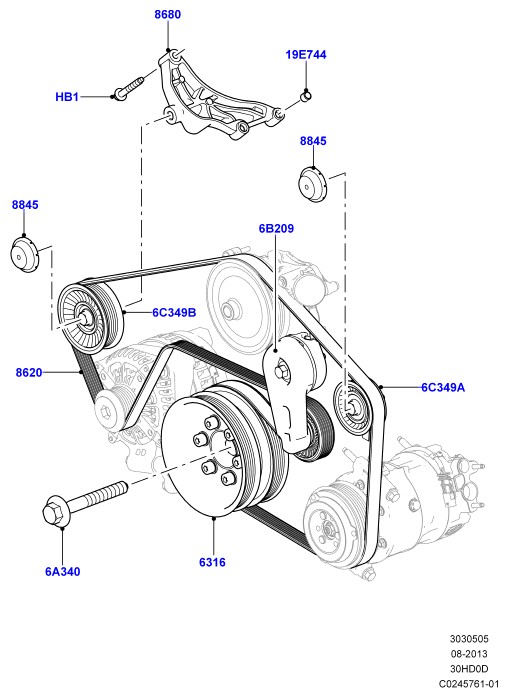 8680
19E744
HB1
8845
8845
6B209
6C349B
8620
6C349A
6A340
6316
3030505
08-2013
30HD0D
C0245761-01