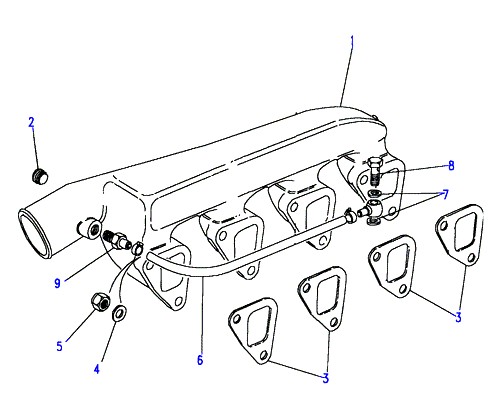 1
2
8
7
9
3
5
4
6
3