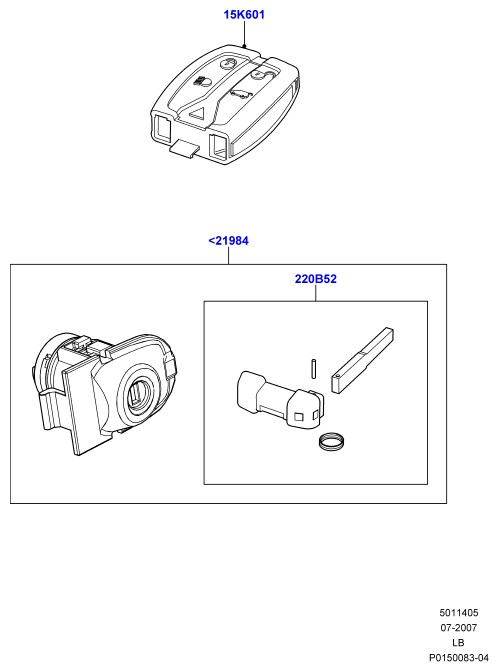 15K601

<21984

220B52

5011405
07-2007
LB
P0150083-04