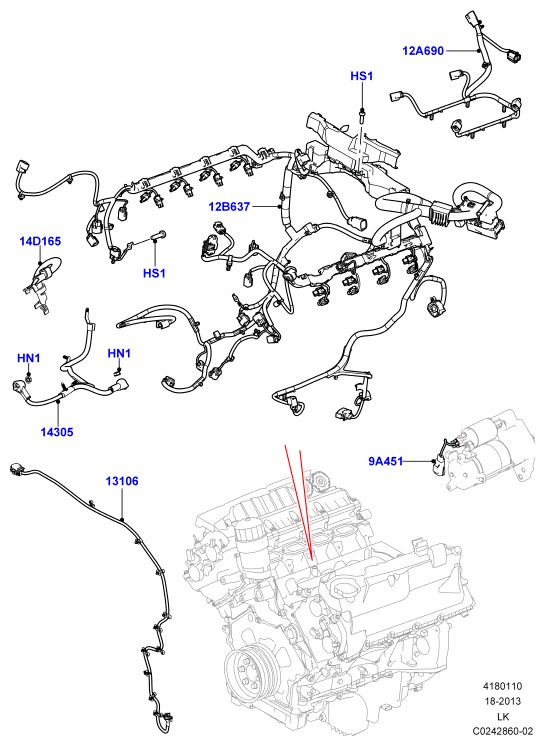 12A690

HS1

12B637

14D165

HS1

HN1

HN1

14305

9A451

13106

4180110
18-2013
LK
C0242860-02