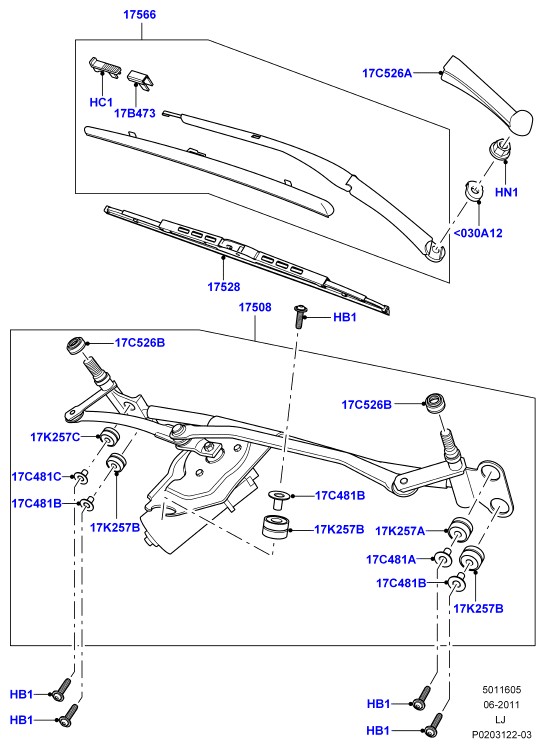 17566

17C526A

HC1

17B473

HN1

<030A12

17528

17508

HB1

17C526B

17C526B

17K257C

17C481C

17C481B

17K257B

17C481B

17K257B

17K257A

17C481A

17C481B

17K257B

HB1

HB1

HB1

HB1

5011605
06-2011
LJ
P0203122-03