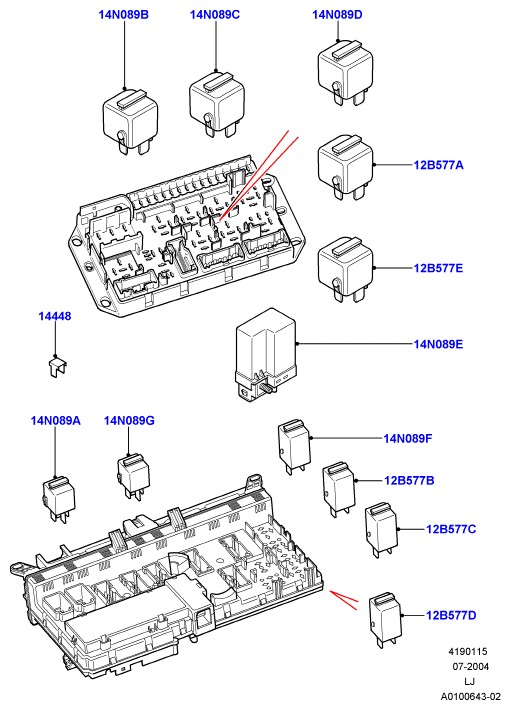 14N089B
14N089C
14N089D
12B577A
12B577E
14448
14N089E
14N089A
14N089G
14N089F
12B577B
12B577C
12B577D

4190115
07-2004
LJ
A0100643-02