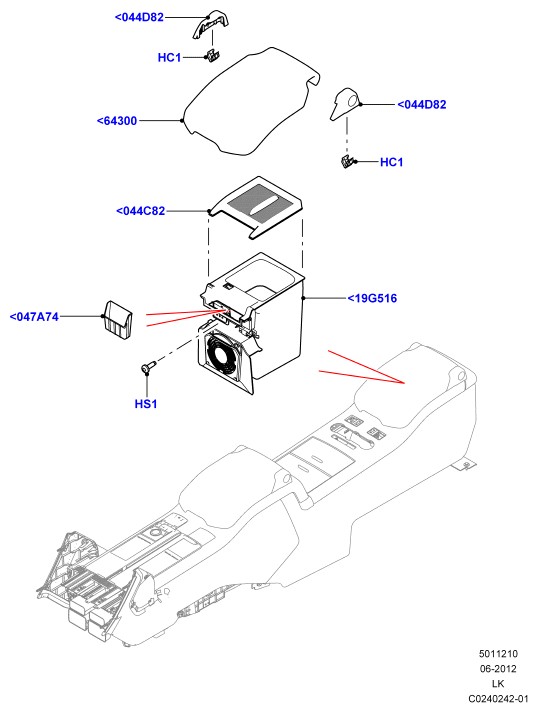 <044D82
HC1
<64300
<044D82
HC1
<044C82
<19G516
<047A74
HS1
5011210
06-2012
LK
C0240242-01