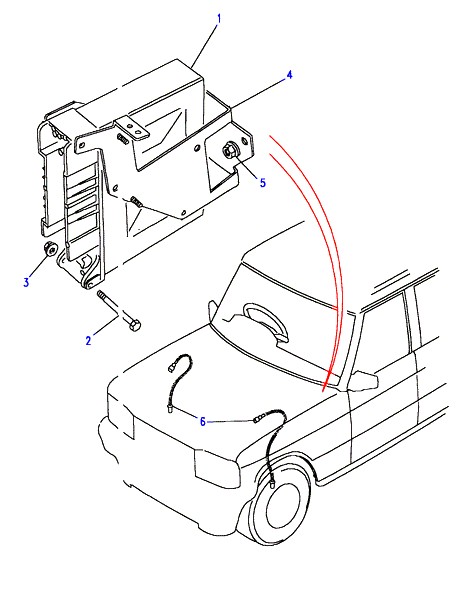 1
4
5
3
2
6