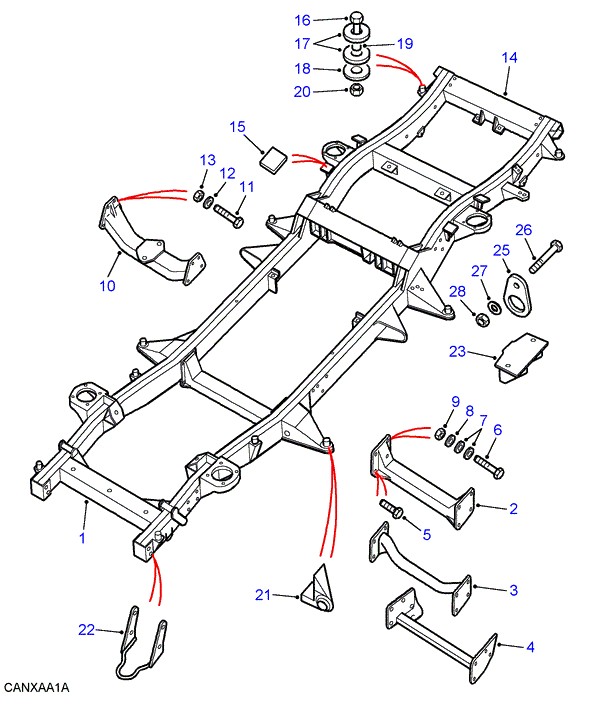 16
17
19
18
20
14
15
13
12
11
10
26
25
27
28
23
9
8
7
6
2
5
3
4
1
21
22
CANXAA1A