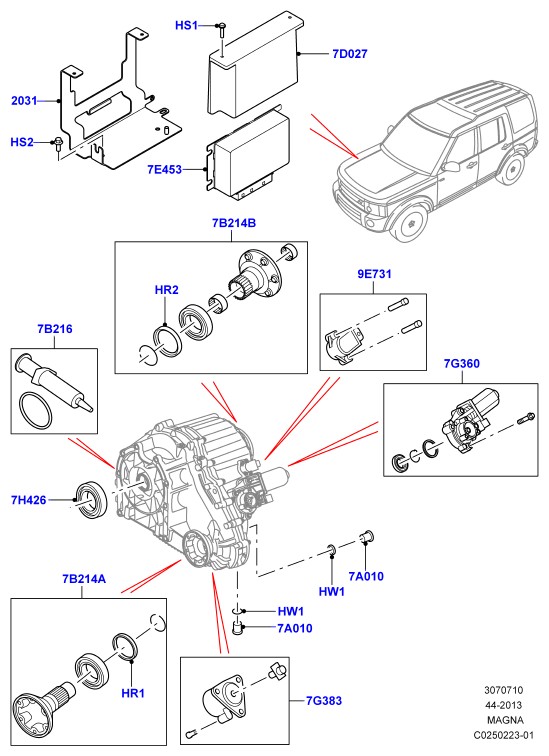 HS1
7D027
2031
HS2
7E453
7B214B
HR2
9E731
7B216
7G360
7H426
HW1
7A010
7B214A
HW1
7A010
HR1
7G383
3070710
44-2013
MAGNA
C0250223-01