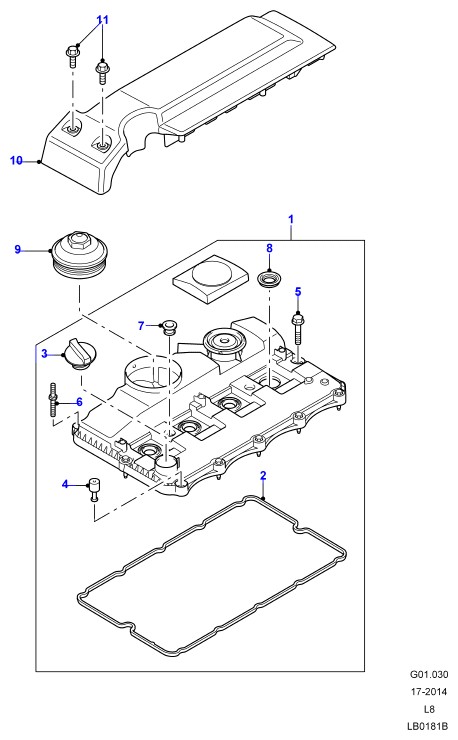 11
10
1
9
8
5
7
3
6
4
2
G01.030
17-2014
L8
LB0181B