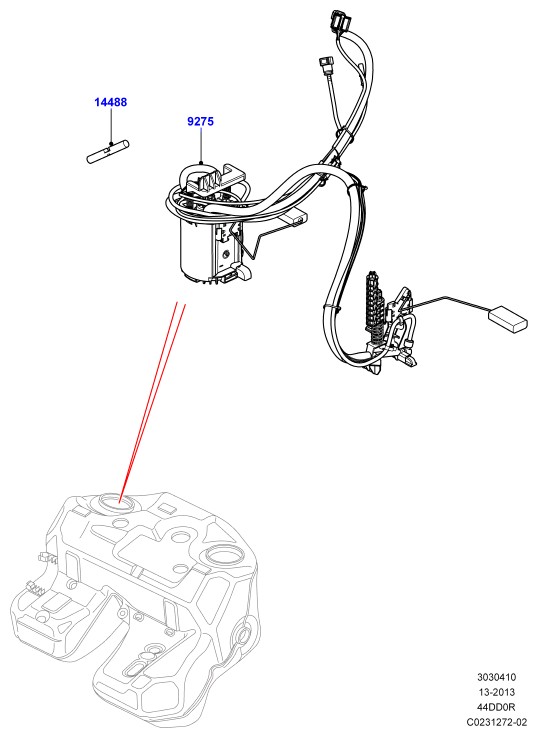 14488

9275

3030410
13-2013
44DD0R
C0231272-02