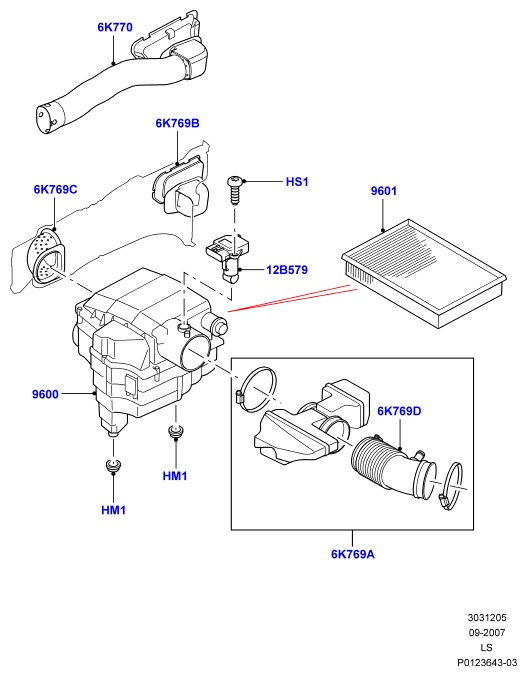 6K770

6K769B

6K769C

HS1

9601

12B579

9600

6K769D

HM1

HM1

6K769A

3031205
09-2007
LS
P0123643-03