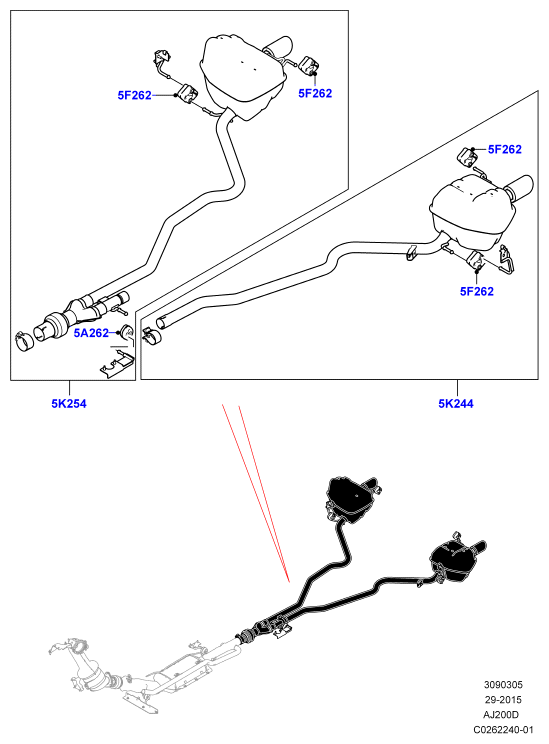 5F262
5F262
5F262
5F262
5A262
5K254
5K244
3090305
29-2015
AJ200D
C0262240-01