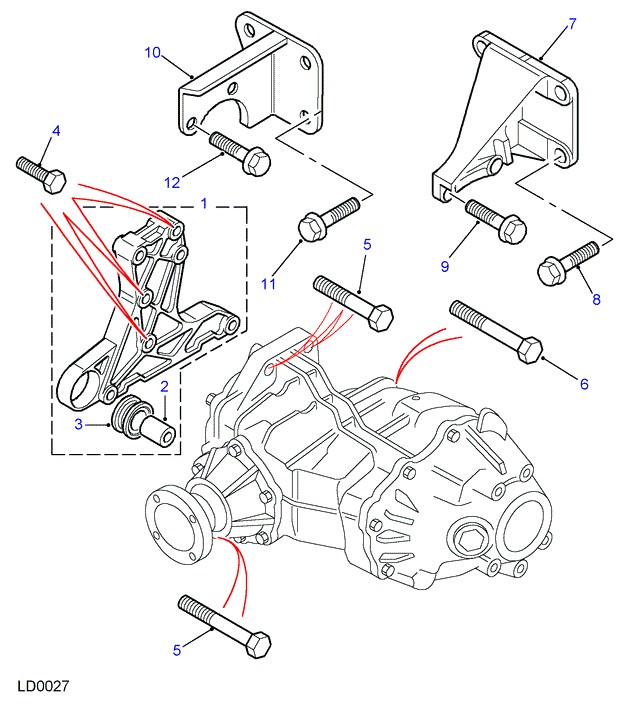 10
7
4
12
1
11
5
9
8
6
2
3
5
LD0027