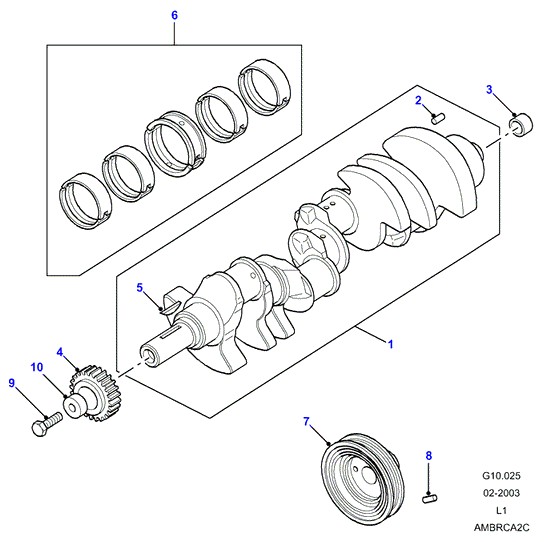 6

2

3

5

1

4

10

9

7

8

G10.025
02-2003
L1
AMBRCA2C