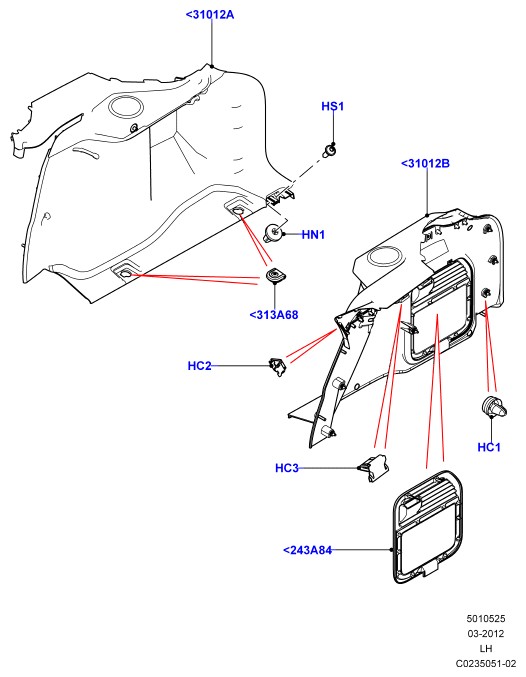 <31012A

HS1

<31012B

HN1

<313A68

HC2

HC1

HC3

<243A84

5010525
03-2012
LH
C0235051-02