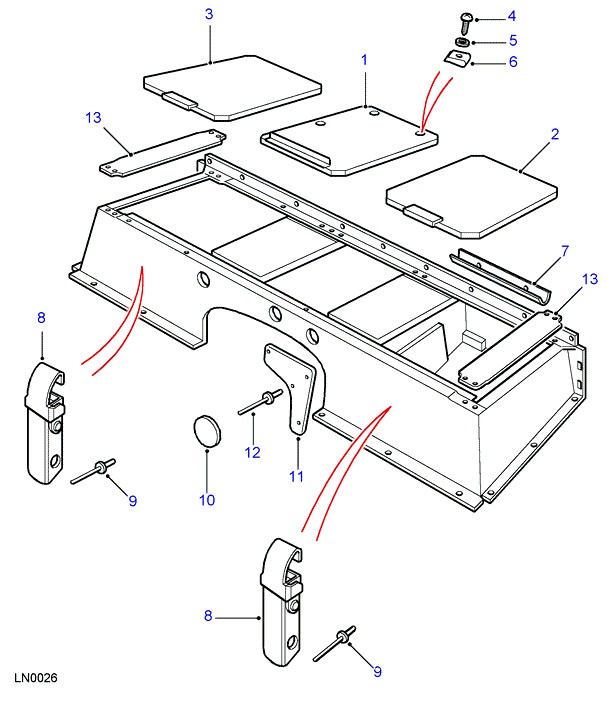 3
4
5
6
1
13
2
7
13
8
12
11
10
9
8
9
LN0026