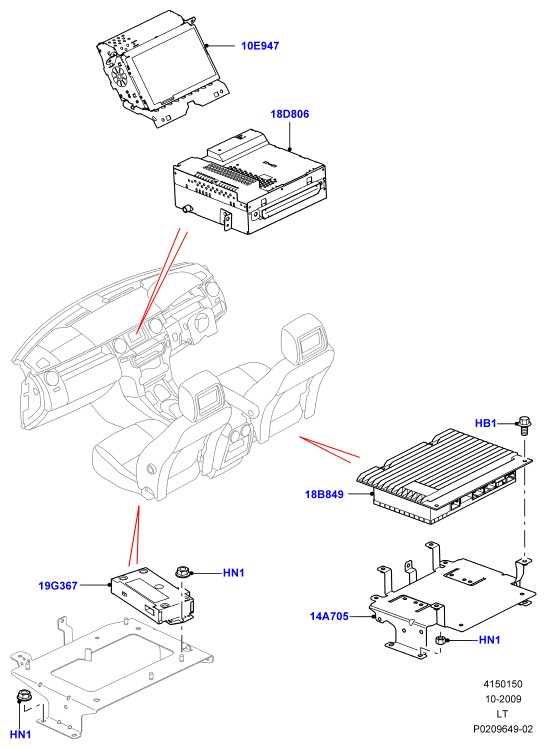 10E947

18D806

HB1

18B849

19G367

HN1

14A705

HN1

HN1

4150150
10-2009
LT
P0209649-02