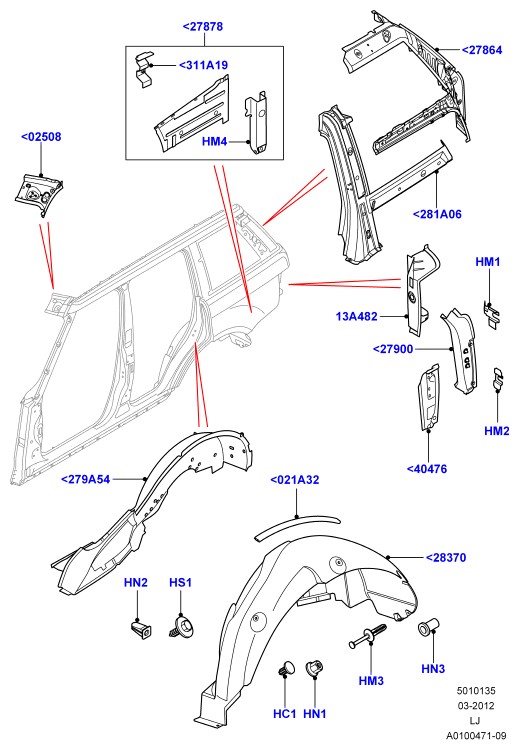 <27878
<311A19
HM4
<27864
<02508
<281A06
HM1
13A482
<27900
HM2
<40476
<279A54
<021A32
<28370
HN2
HS1
HM3
HN3
HC1
HN1
5010135
03-2012
LJ
A0100471-09