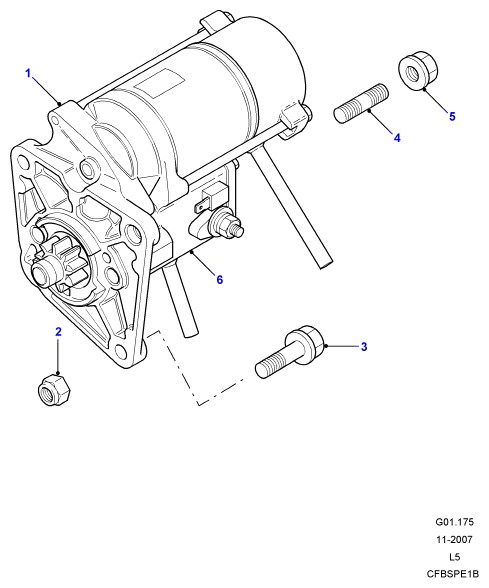 1

5

4

6

2

3

G01.175
11-2007
L5
CFBSPE1B