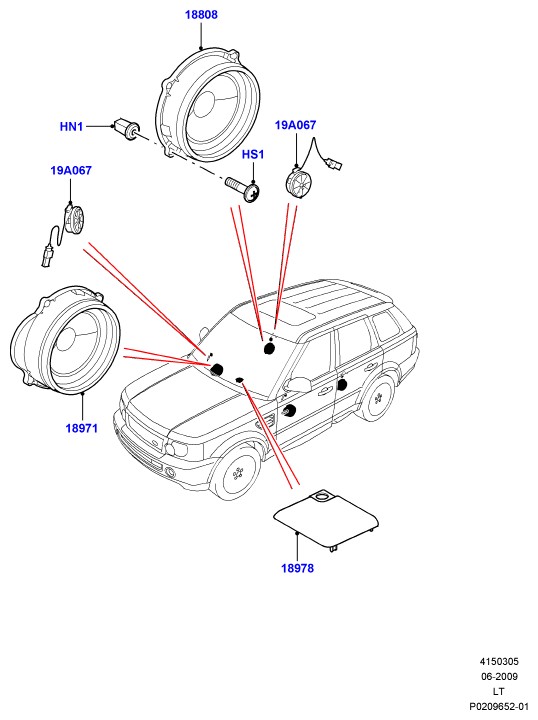 18808

HN1

19A067

HS1

19A067

18971

18978

4150305
06-2009
LT
P0209652-01