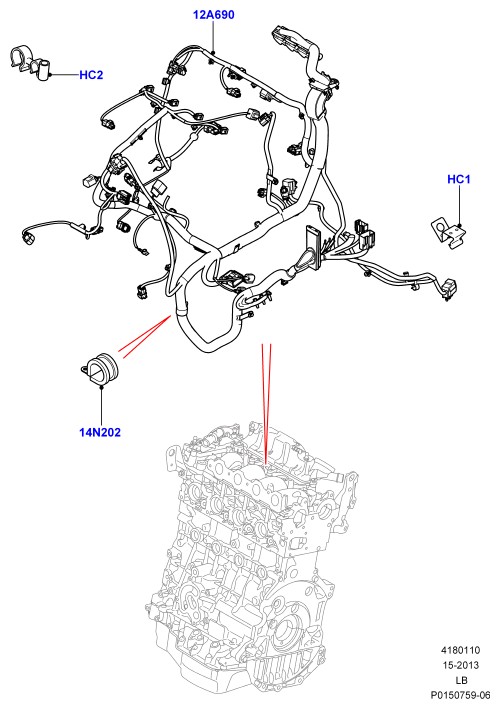 12A690

HC2

HC1

14N202

4180110
15-2013
LB
P0150759-06