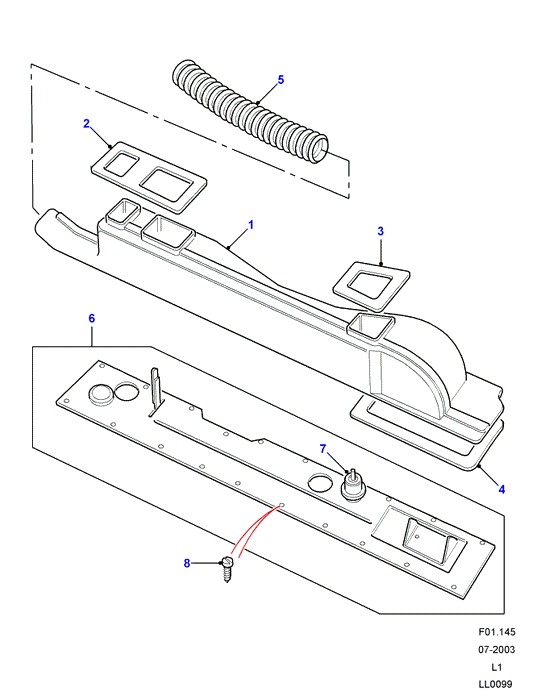 5
2
1
3
6
7
4
8
F01.145
07-2003
L1
LL0099