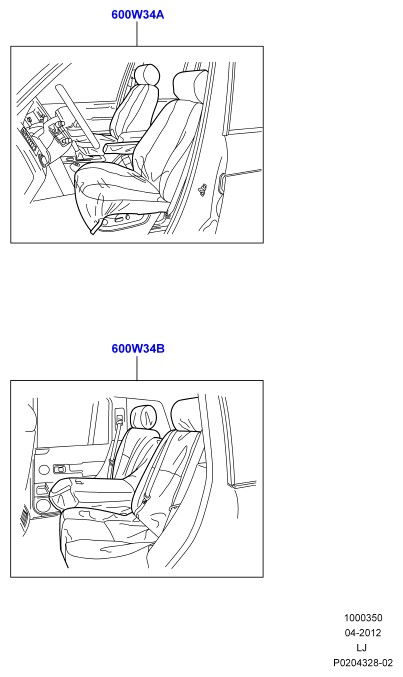 600W34A

600W34B

1000350
04-2012
LJ
P0204328-02