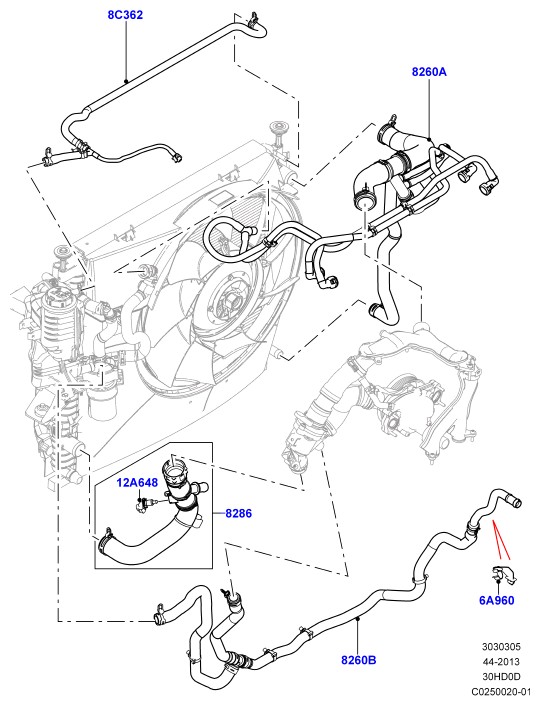 8C362

8260A

12A648

8286

6A960

8260B

3030305
44-2013
30HD0D
C0250020-01