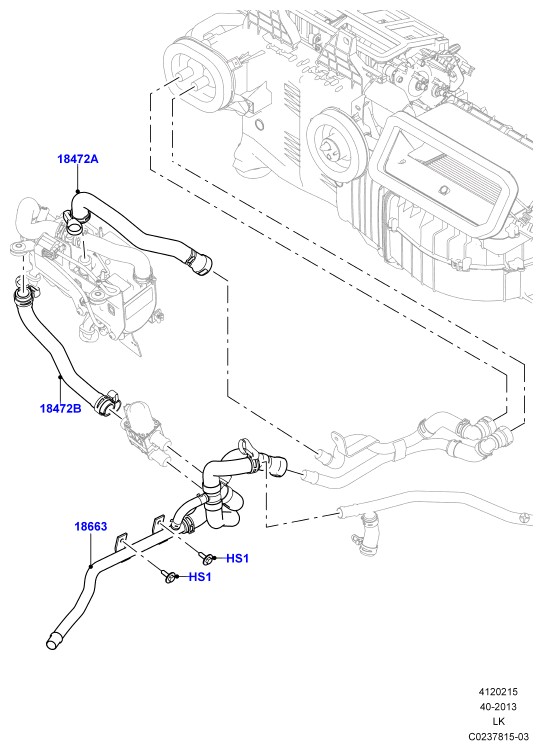 18472A

18472B

18663

HS1

HS1

4120215
40-2013
LK
C0237815-03