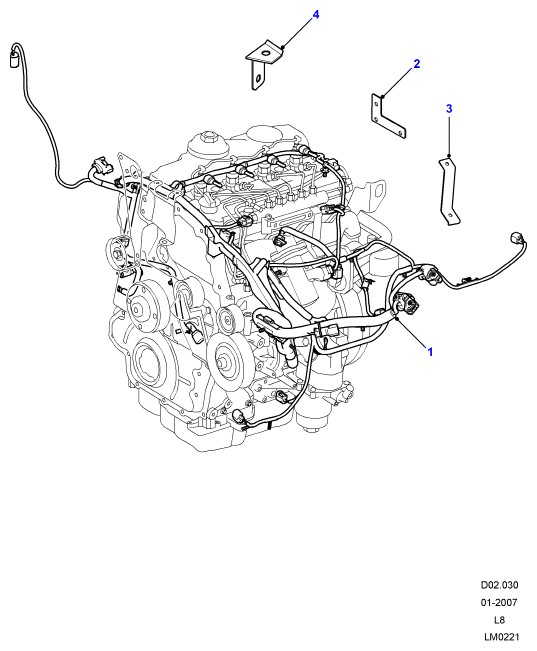 4

2

3

1

D02.030
01-2007
L8
LM0221