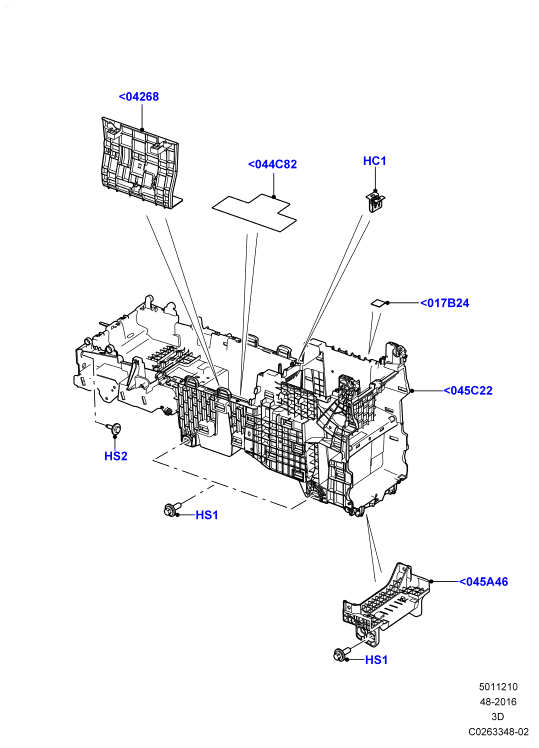 <04268

<044C82

HC1

<017B24

<045C22

HS2

HS1

<045A46

HS1

5011210
48-2016
3D
C0263348-02