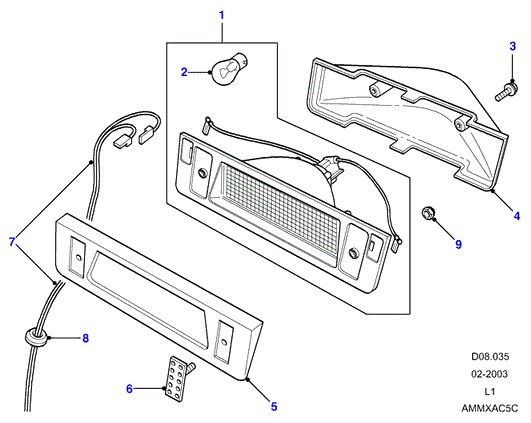 1
2
3
4
7
9
8
6
5
D08.035
02-2003
L1
AMMXAC5C