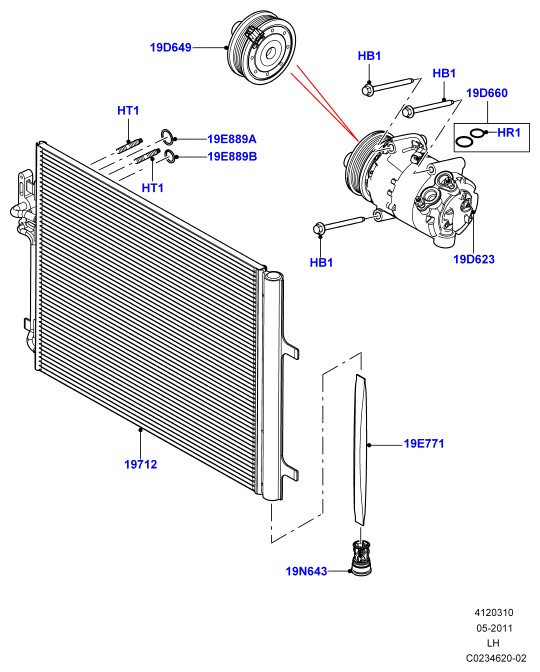 19D649

HB1

HB1

19D660

HR1

HT1

19E889A

19E889B

HT1

HB1

19D623

19712

19E771

19N643

4120310
05-2011
LH
C0234620-02