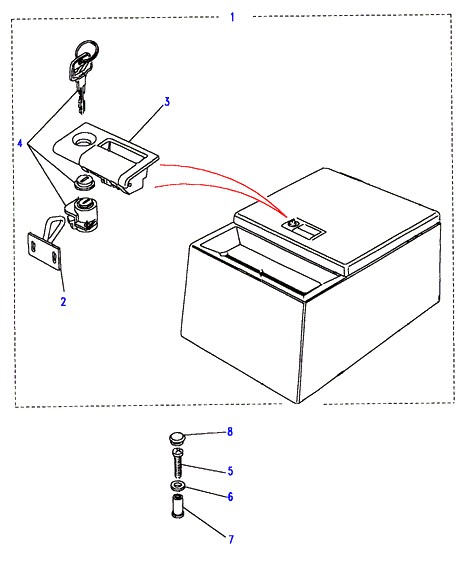 1
3
4
2
8
5
6
7