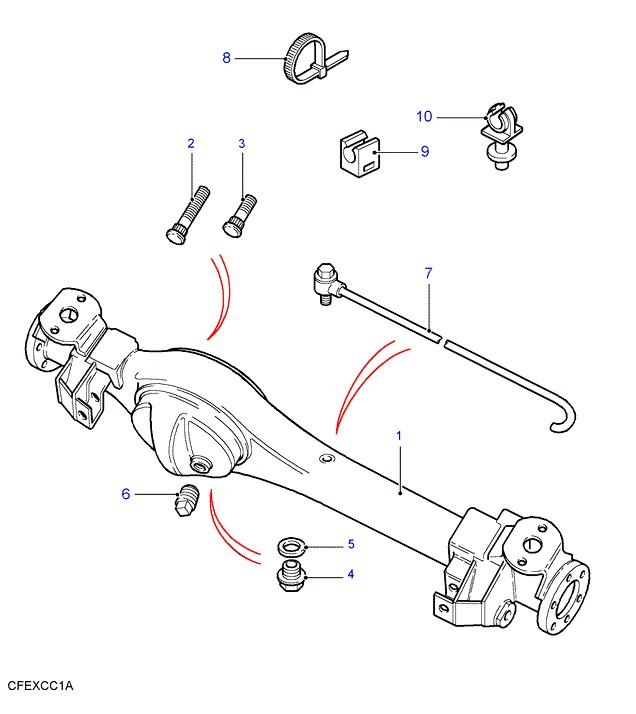 8
10
2
3
9
7
1
6
5
4
CFEXCC1A