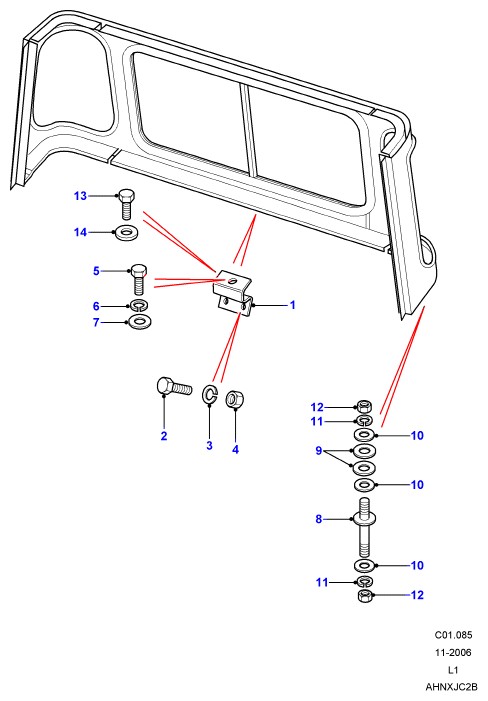 13
14
5
6
7
1
2
3
4
12
11
10
9
10
8
10
11
12

C01.085
11-2006
L1
AHNXJC2B