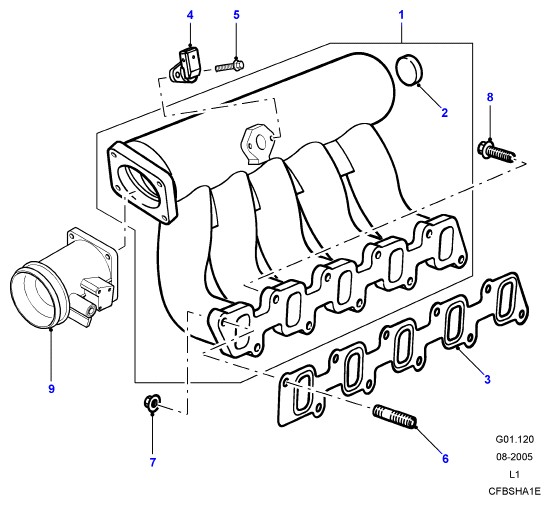 4
5
1
2
8
9
3
7
6
G01.120
08-2005
L1
CFBSHA1E