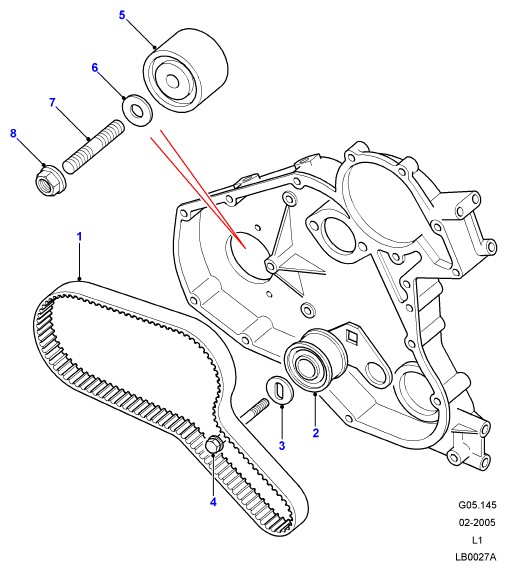 5
6
7
8
1
2
3
4
G05.145
02-2005
L1
LB0027A