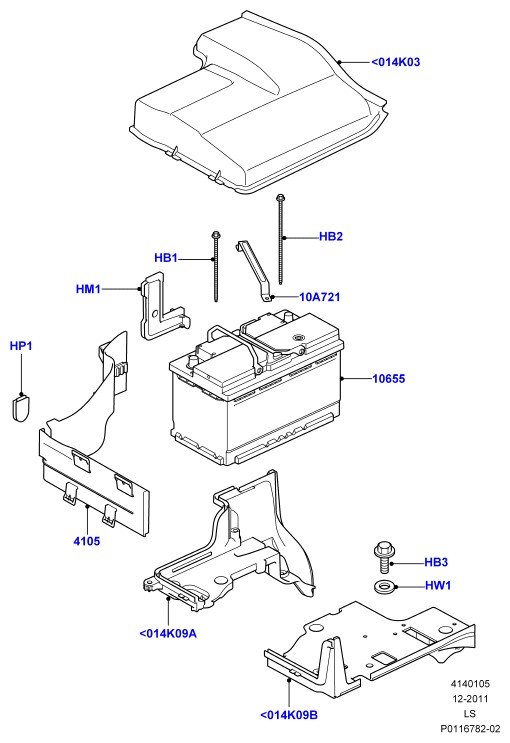 <014K03
HB2
HB1
HM1
10A721
HP1
10655
4105
HB3
HW1
<014K09A
<014K09B
4140105
12-2011
LS
P0116782-02