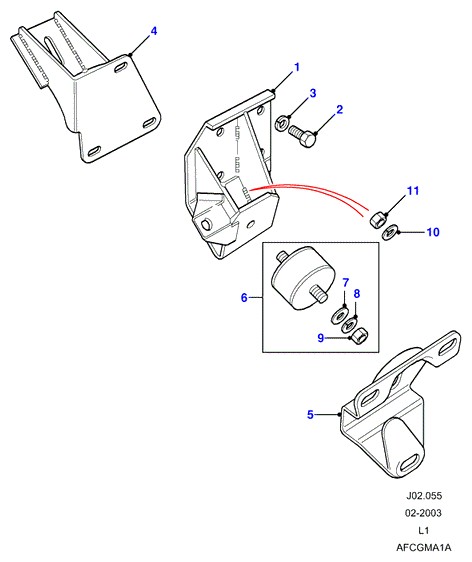 4
1
3
2
11
10
6
7
8
9
5
J02.055
02-2003
L1
AFCGMA1A