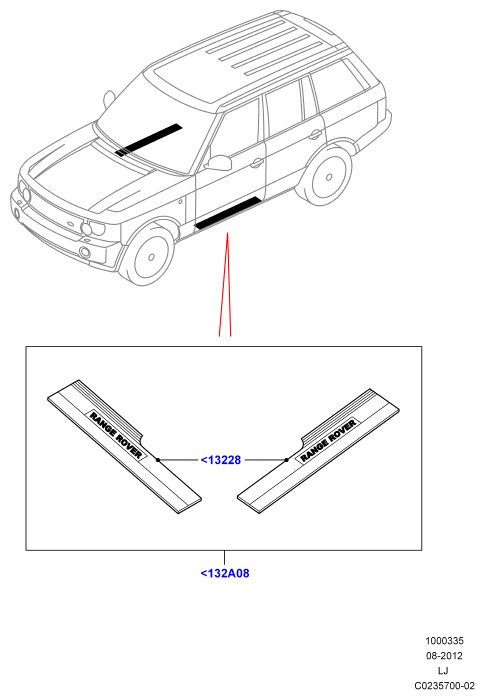 RANGE ROVER

<13228

RANGE ROVER

<132A08

1000335
08-2012
LJ
C0235700-02