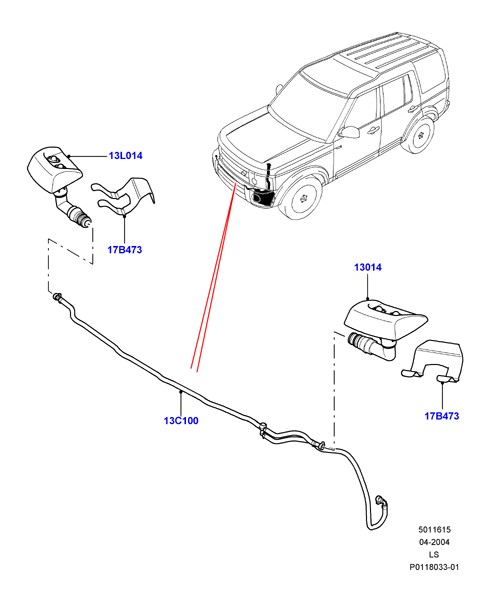 13L014

17B473

13014

17B473

13C100

5011615
04-2004
LS
P0118033-01