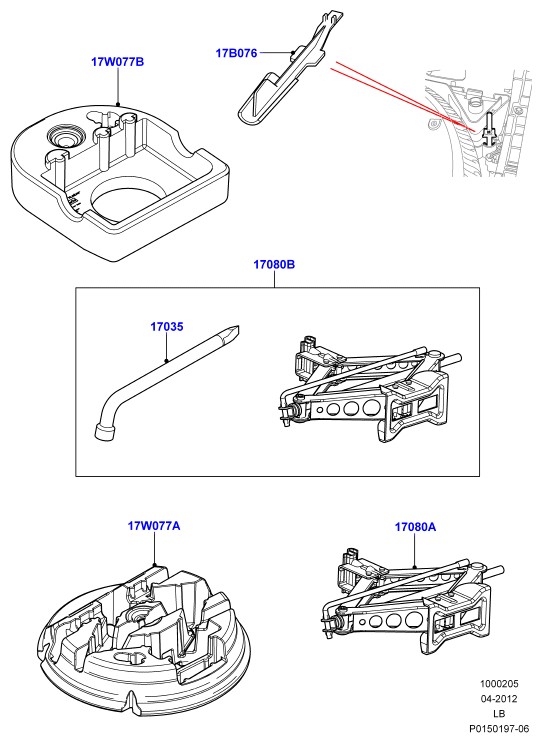 17W077B

17B076

17080B

17035

17W077A

17080A

1000205
04-2012
LB
P0150197-06