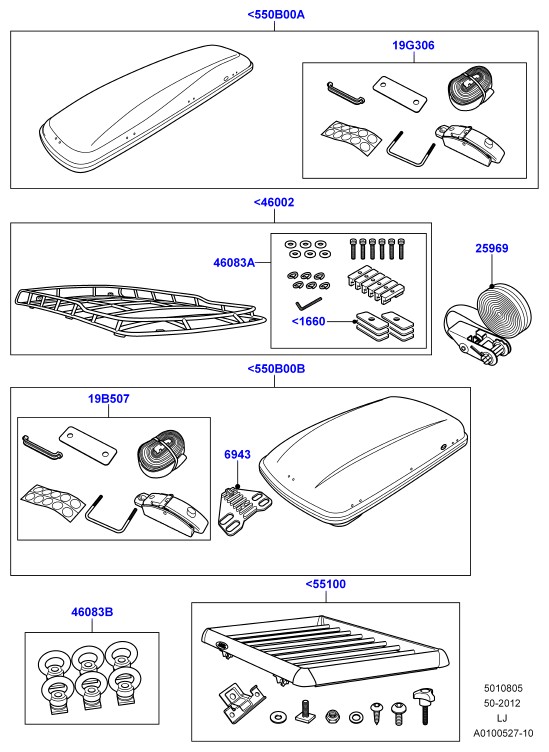 <550B00A

19G306

<46002

46083A

<1660

25969

<550B00B

19B507

6943

<55100

46083B

5010805
50-2012
LJ
A0100527-10