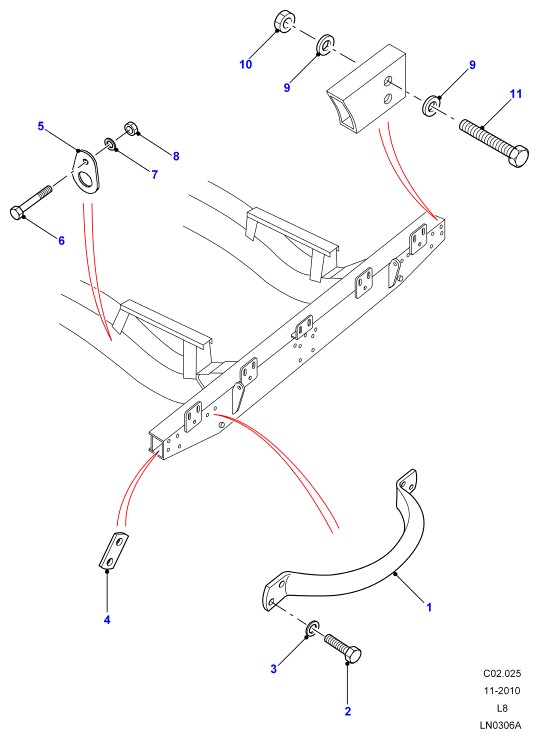 10
9
9
11
5
8
7
6
4
1
3
2
C02.025
11-2010
L8
LN0306A