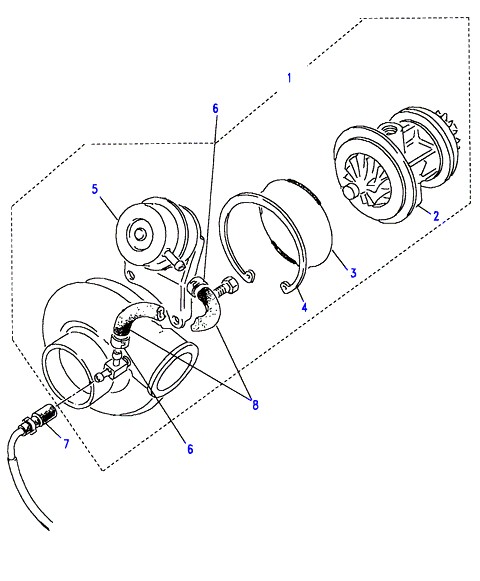 1
6
5
2
3
4
8
7
6